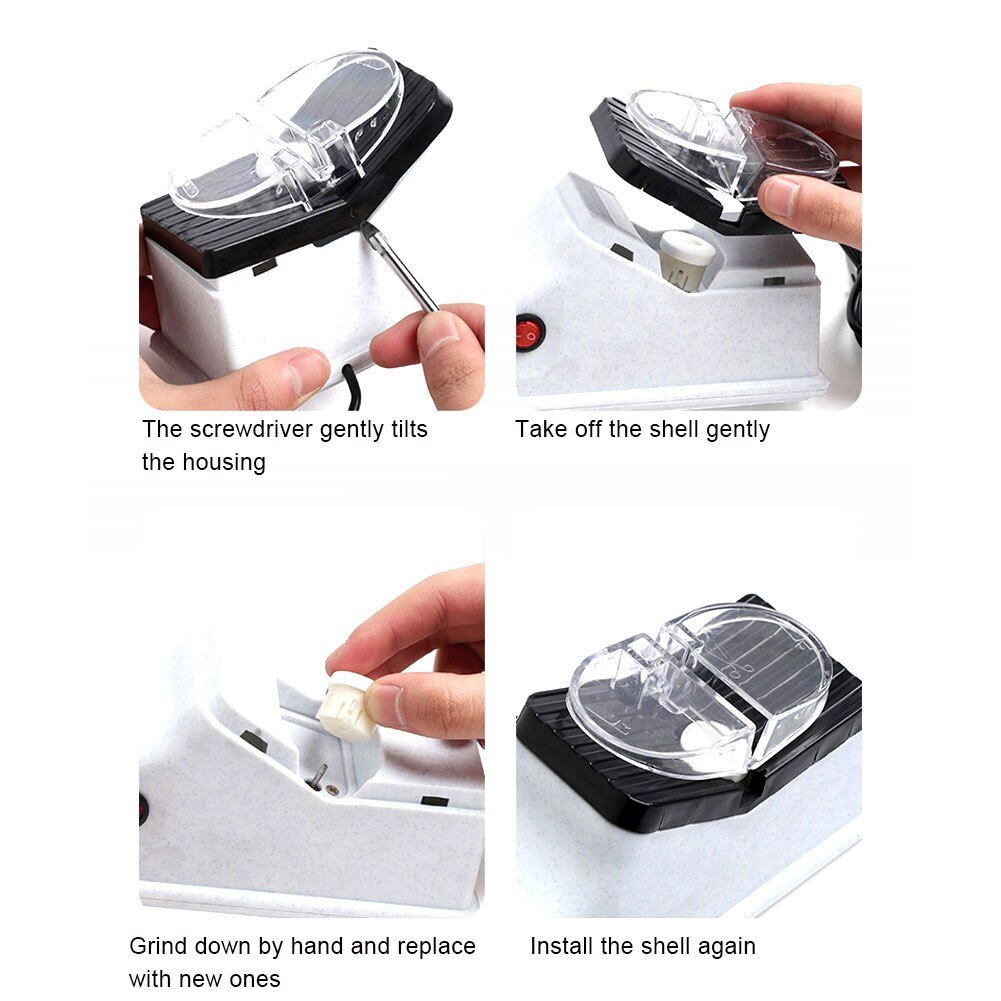 The screwdriver gently tilts the housing

Take off the shell gently

Grind down by hand and replace with new ones

Install the shell again